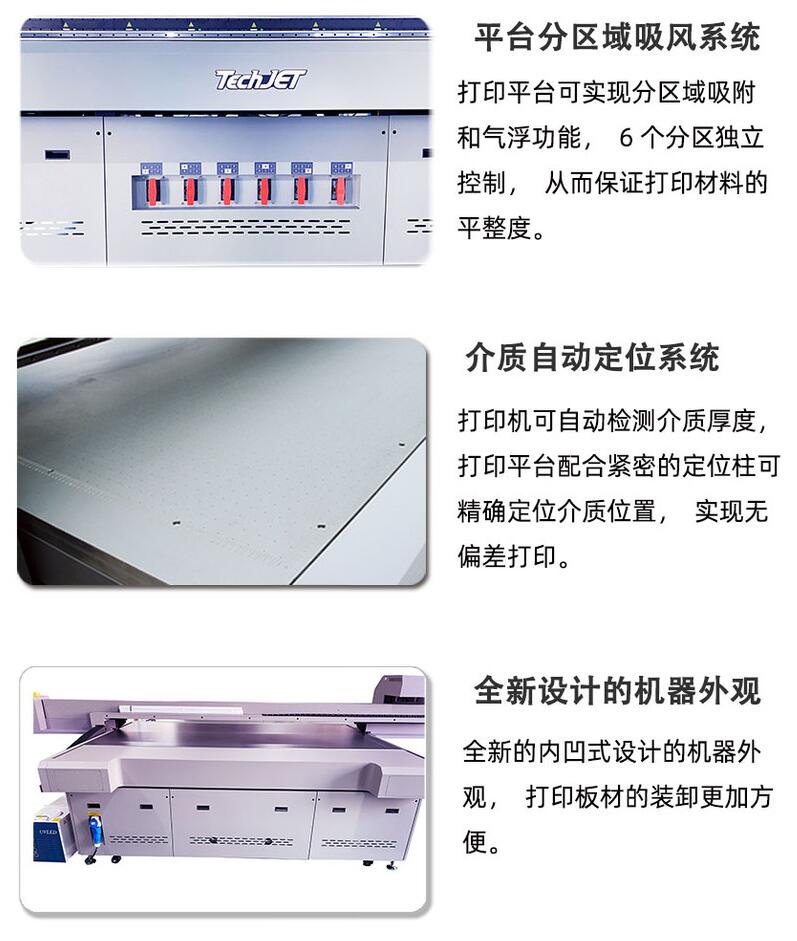 TechJET

平台分区域吸风系统

打印平台可实现分区域吸附和气浮功能， 6 个分区独立控制， 从而保证打印材料的平整度。

介质自动定位系统

打印机可自动检测介质厚度，打印平台配合紧密的定位柱可精确定位介质位置， 实现无偏差打印。

UVLED

全新设计的机器外观

全新的内凹式设计的机器外观， 打印板材的装卸更加方便。