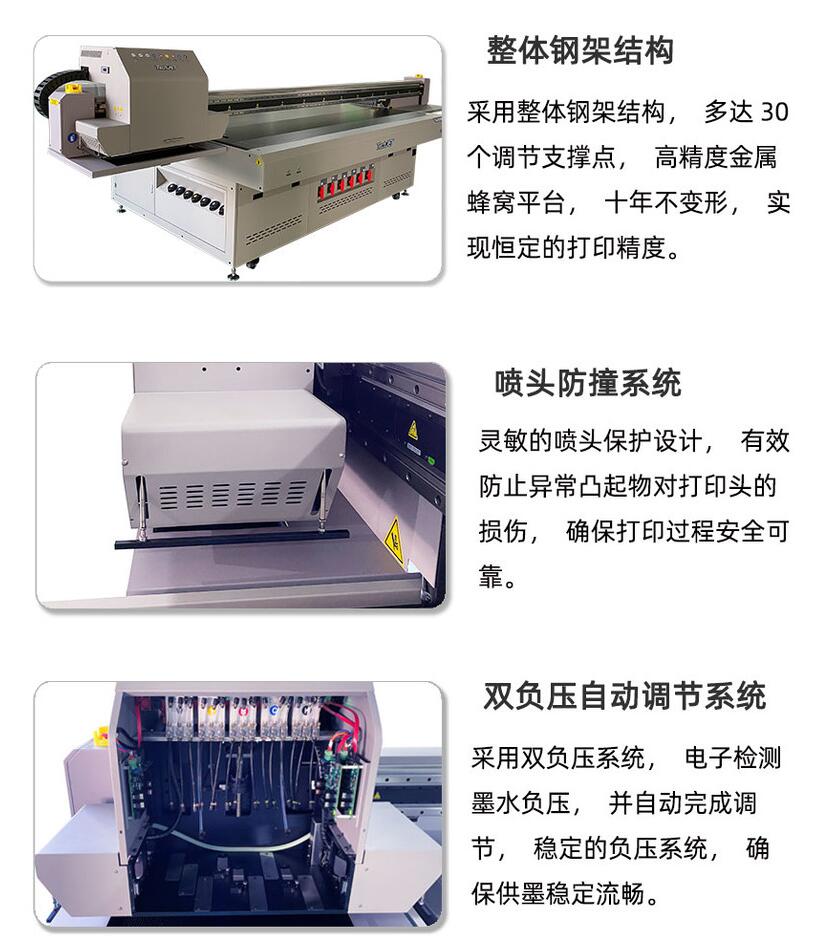 整体钢架结构

采用整体钢架结构， 多达 30 个调节支撑点， 高精度金属蜂窝平台， 十年不变形， 实现恒定的打印精度。

喷头防撞系统

灵敏的喷头保护设计， 有效防止异常凸起物对打印头的损伤， 确保打印过程安全可靠。

双负压自动调节系统

采用双负压系统， 电子检测墨水负压， 并自动完成调节， 稳定的负压系统， 确保供墨稳定流畅。